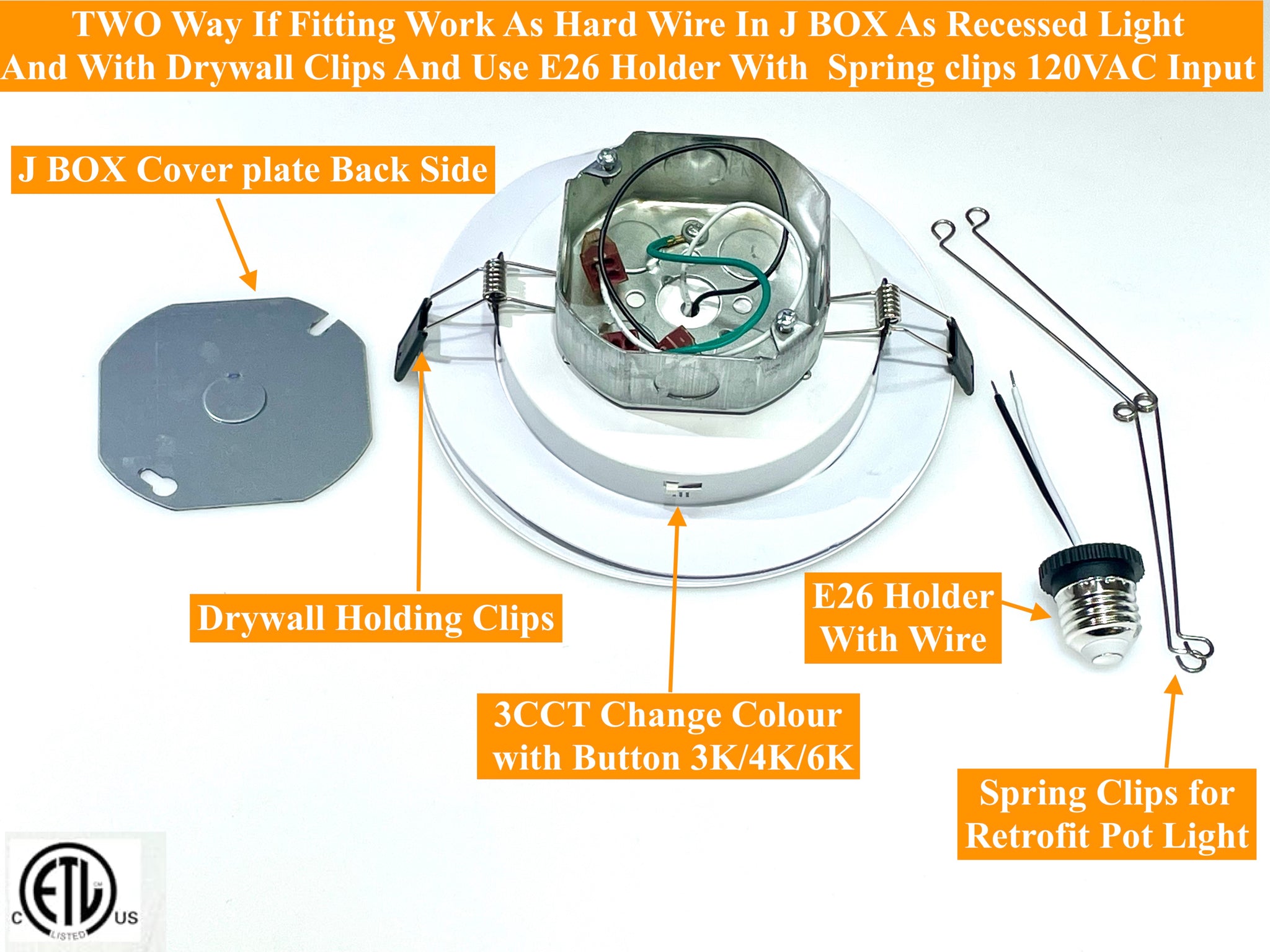 TWO Way If Fitting Work As Hard Wire In J BOX As Recessed Light And With Drywall Clips And Use E26 Holder With Spring clips 120VAC Input

J BOX Cover plate Back Side

Drywall Holding Clips

E26 Holder With Wire

3CCT Change Colour with Button 3K/4K/6K

Spring Clips for Retrofit Pot Light

C ETL US LISTED