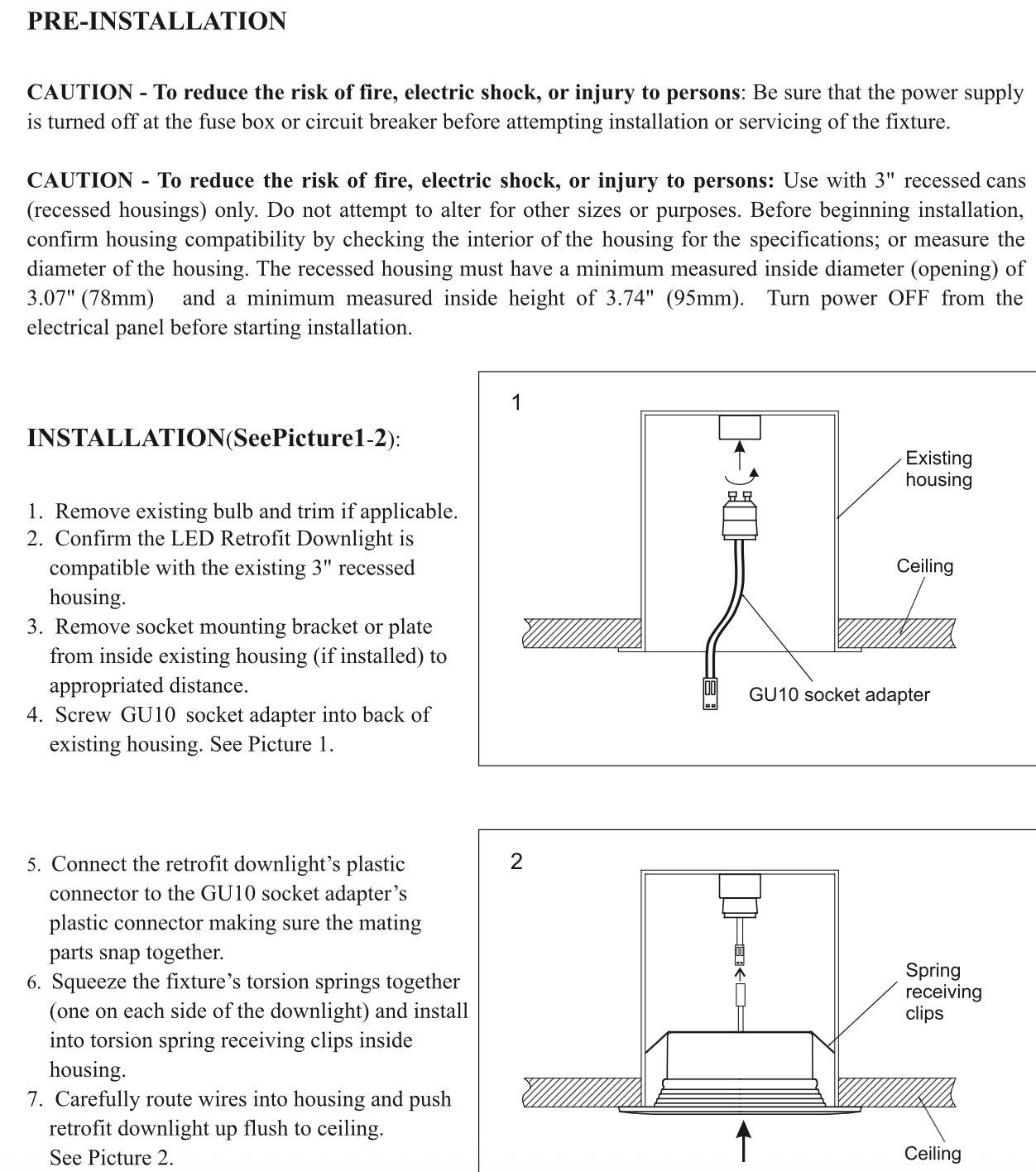 PRE-INSTALLATION

CAUTION - To reduce the risk of fire, electric shock, or injury to persons: Be sure that the power supply is turned off at the fuse box or circuit breaker before attempting installation or servicing of the fixture.

CAUTION - To reduce the risk of fire, electric shock, or injury to persons: Use with 3" recessed cans (recessed housings) only. Do not attempt to alter for other sizes or purposes. Before beginning installation, confirm housing compatibility by checking the interior of the housing for the specifications; or measure the diameter of the housing. The recessed housing must have a minimum measured inside diameter (opening) of 3.07" (78mm) and a minimum measured inside height of 3.74" (95mm). Turn power OFF from the electrical panel before starting installation.

INSTALLATION(SeePicture1-2):

1. Remove existing bulb and trim if applicable.
2. Confirm the LED Retrofit Downlight is compatible with the existing 3" recessed housing.
3. Remove socket mounting bracket or plate from inside existing housing (if installed) to appropriated distance.
4. Screw GU10 socket adapter into back of existing housing. See Picture 1.

1

Existing housing

Ceiling

GU10 socket adapter

5. Connect the retrofit downlight's plastic connector to the GU10 socket adapter's plastic connector making sure the mating parts snap together.
6. Squeeze the fixture's torsion springs together (one on each side of the downlight) and install into torsion spring receiving clips inside housing.
7. Carefully route wires into housing and push retrofit downlight up flush to ceiling. See Picture 2.

2

Spring receiving clips

Ceiling