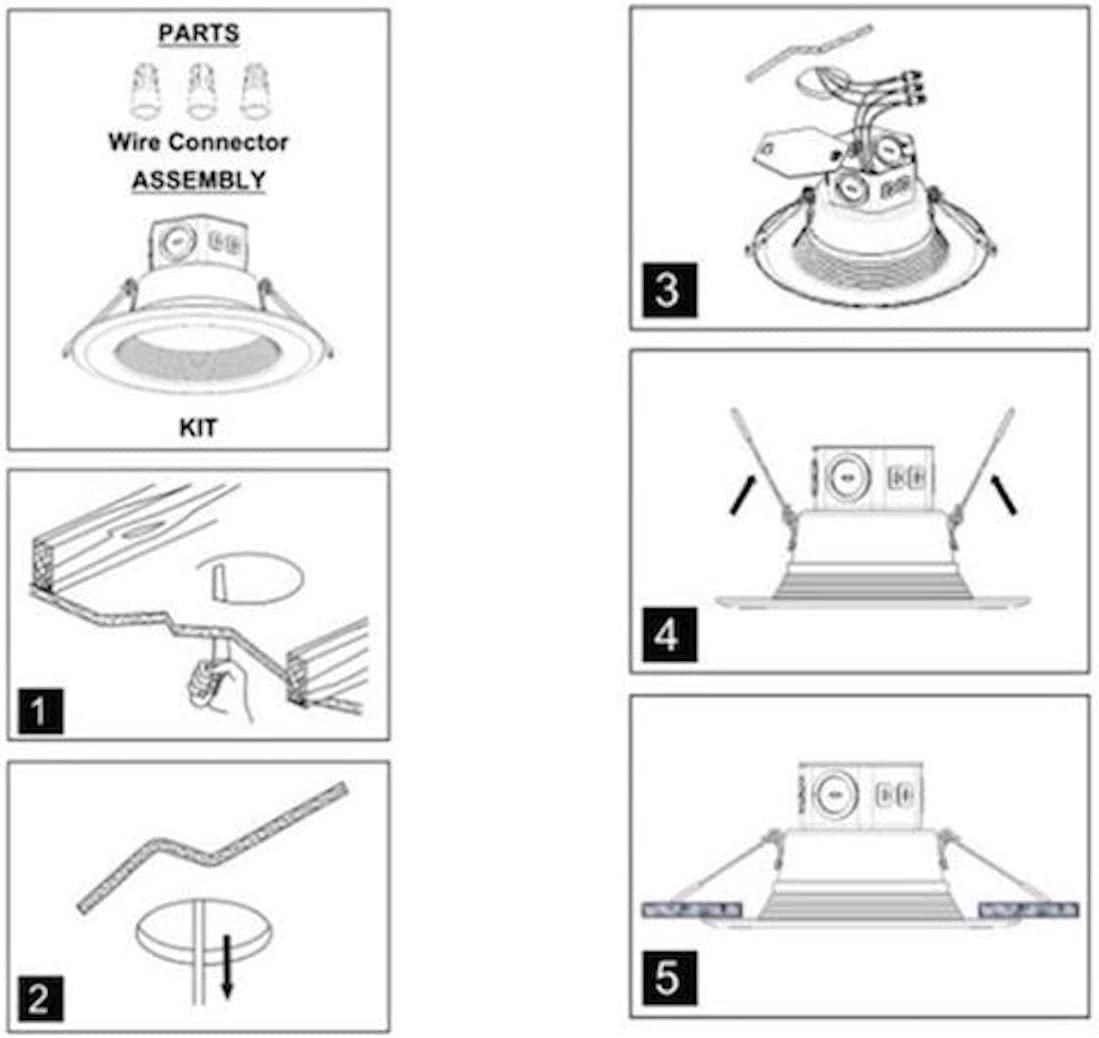 PARTS

Wire Connector

ASSEMBLY

KIT

1

2

3

4

5