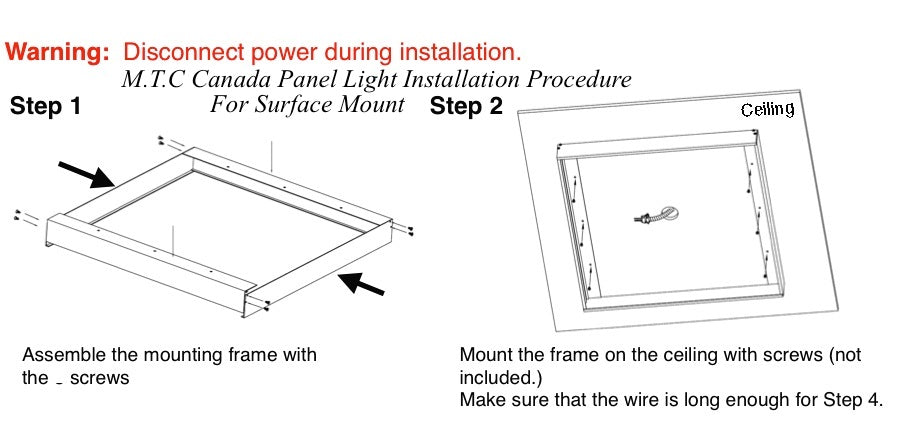 Warning: Disconnect power during installation.
M.T.C Canada Panel Light Installation Procedure
For Surface Mount

Step 1

Assemble the mounting frame with the _ screws

Step 2

Ceiling

Mount the frame on the ceiling with screws (not included.)
Make sure that the wire is long enough for Step 4.